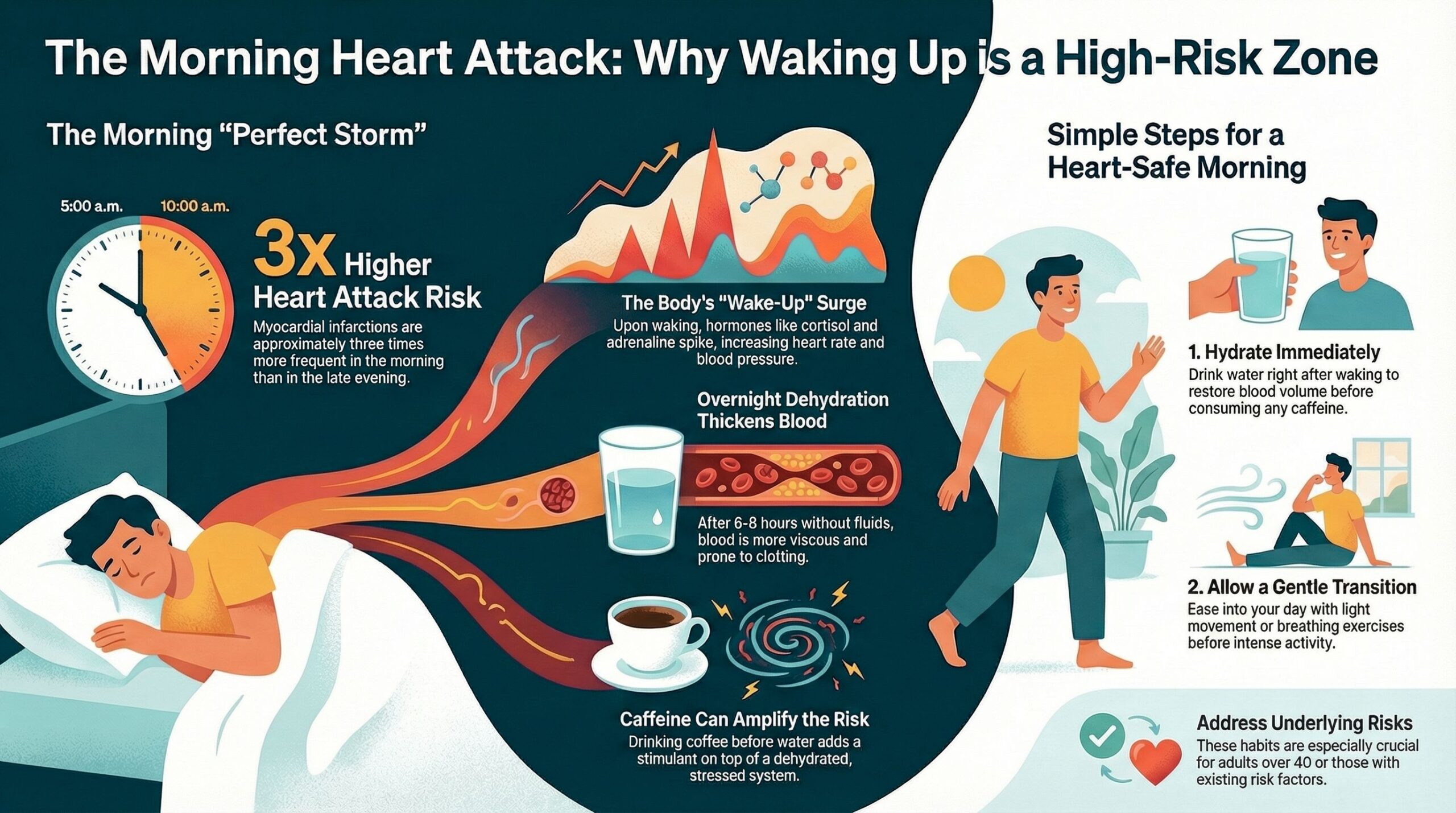 The Morning Heart Attack: Why Waking Up is a High-Risk Zone

The Morning “Perfect Storm”

5:00 a.m.

10:00 a.m.

3x Higher Heart Attack Risk

Myocardial infarctions are approximately three times more frequent in the morning than in the late evening.

The Body's "Wake-Up" Surge

Upon waking, hormones like cortisol and adrenaline spike, increasing heart rate and blood pressure.

Overnight Dehydration Thickens Blood

After 6-8 hours without fluids, blood is more viscous and prone to clotting.

Caffeine Can Amplify the Risk

Drinking coffee before water adds a stimulant on top of a dehydrated, stressed system.

Simple Steps for a Heart-Safe Morning

1. Hydrate Immediately

Drink water right after waking to restore blood volume before consuming any caffeine.

2. Allow a Gentle Transition

Ease into your day with light movement or breathing exercises before intense activity.

Address Underlying Risks

These habits are especially crucial for adults over 40 or those with existing risk factors.